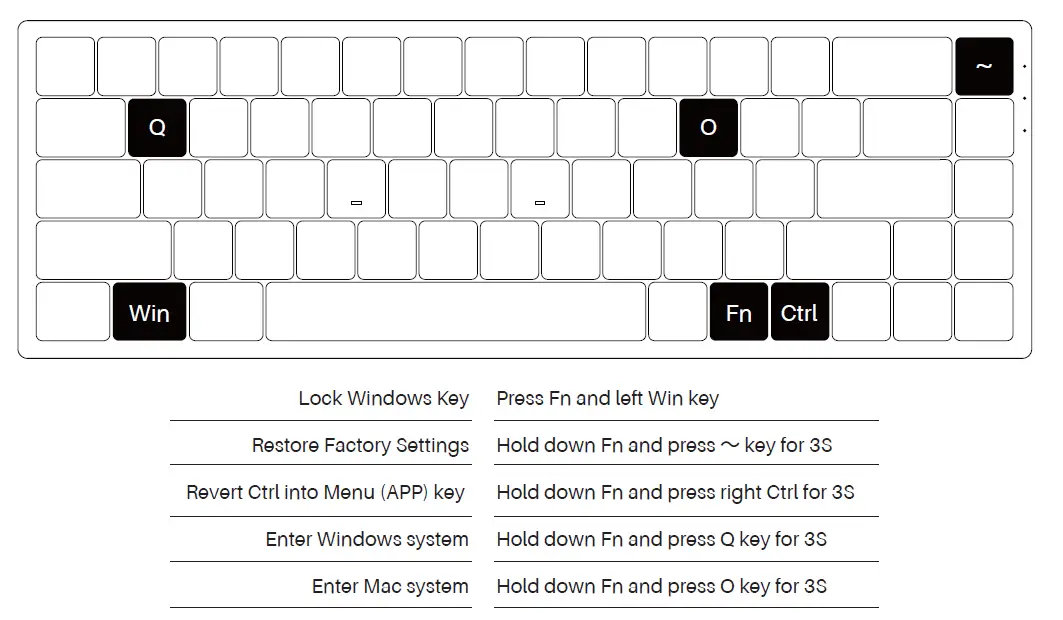 ~

Q

O

Win

Fn

Ctrl

| | |
|---|---|
| Lock Windows Key | Press Fn and left Win key |
| Restore Factory Settings | Hold down Fn and press ~ key for 3S |
| Revert Ctrl into Menu (APP) key | Hold down Fn and press right Ctrl for 3S |
| Enter Windows system | Hold down Fn and press Q key for 3S |
| Enter Mac system | Hold down Fn and press O key for 3S |