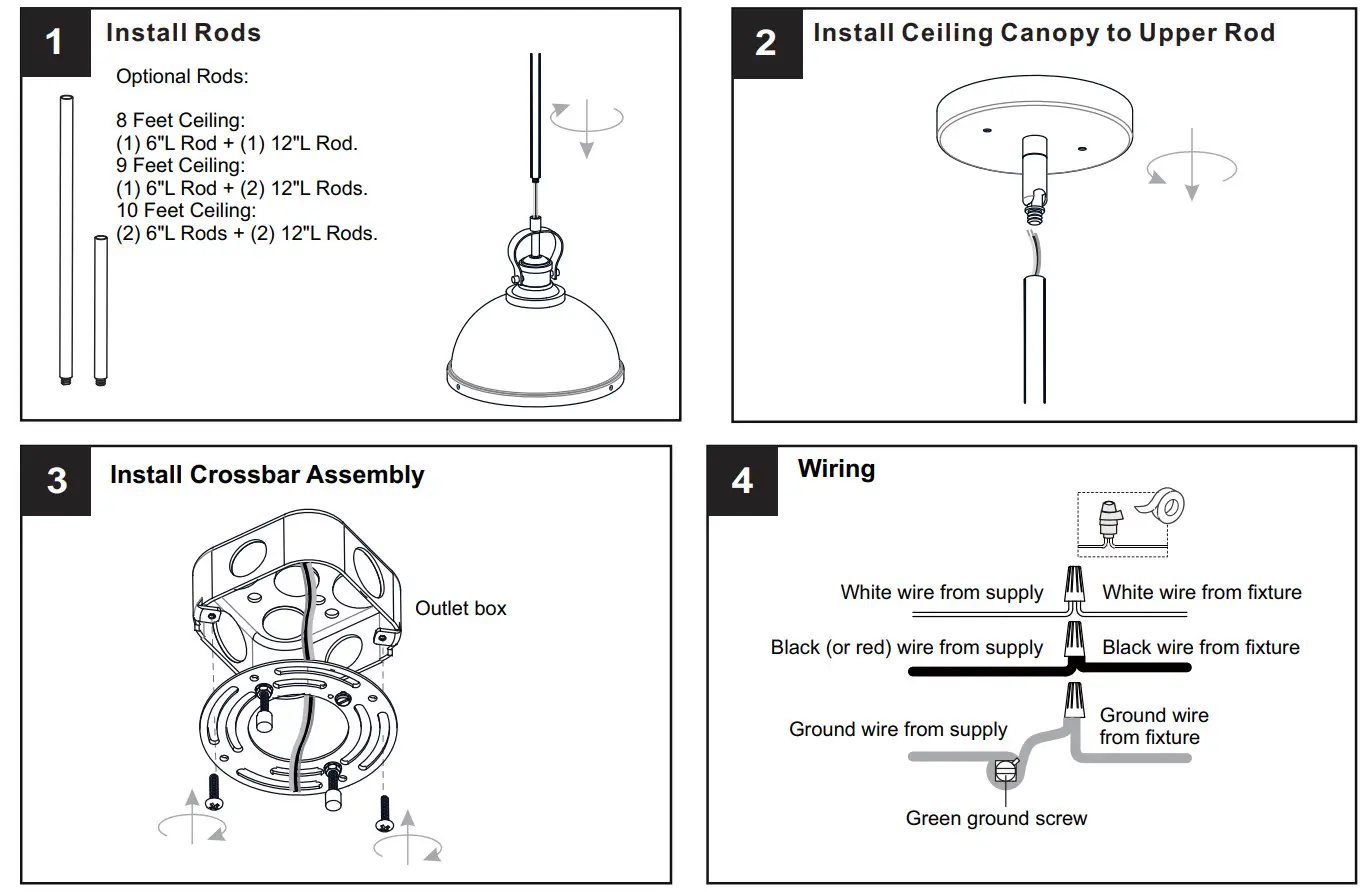 1 Install Rods

Optional Rods:

8 Feet Ceiling:
(1) 6"L Rod + (1) 12"L Rod.
9 Feet Ceiling:
(1) 6"L Rod + (2) 12"L Rods.
10 Feet Ceiling:
(2) 6"L Rods + (2) 12"L Rods.

2 Install Ceiling Canopy to Upper Rod

3 Install Crossbar Assembly

Outlet box

4 Wiring

White wire from supply

White wire from fixture

Black (or red) wire from supply

Black wire from fixture

Ground wire from supply

Ground wire from fixture

Green ground screw