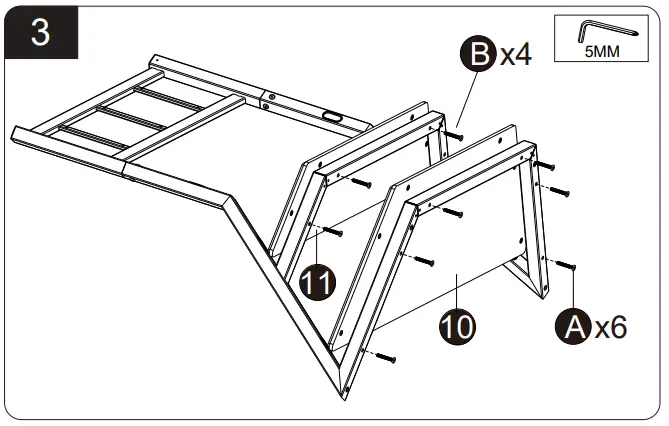 3

5MM

B x4

11

10

A x6