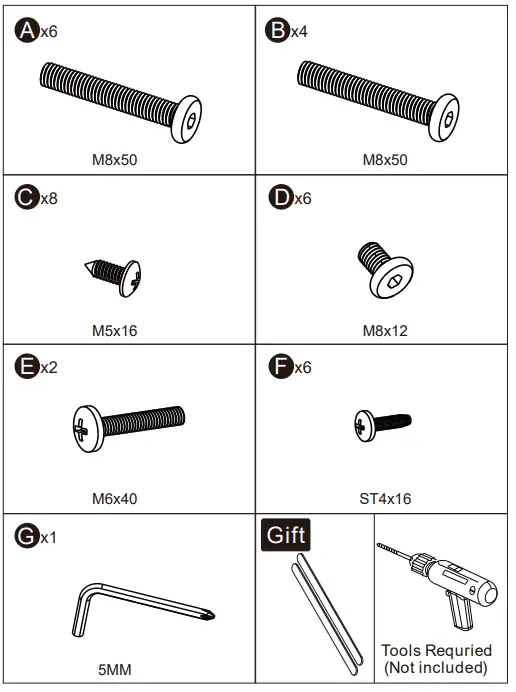 A x6
M8x50

B x4
M8x50

C x8
M5x16

D x6
M8x12

E x2
M6x40

F x6
ST4x16

G x1
5MM

Gift

Tools Requried
(Not included)