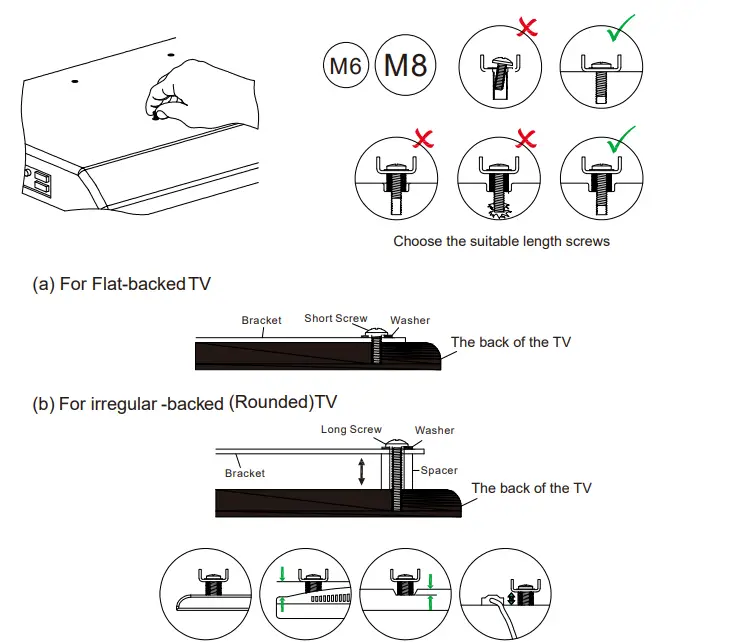 M6 M8

Choose the suitable length screws

(a) For Flat-backed TV

Bracket Short Screw Washer

The back of the TV

(b) For irregular -backed (Rounded)TV

Long Screw Washer

Bracket

Spacer

The back of the TV