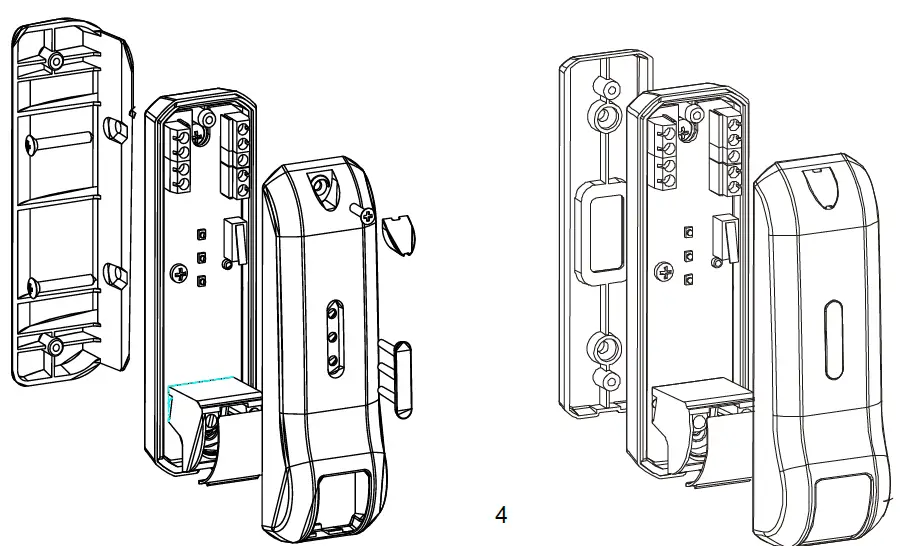 4