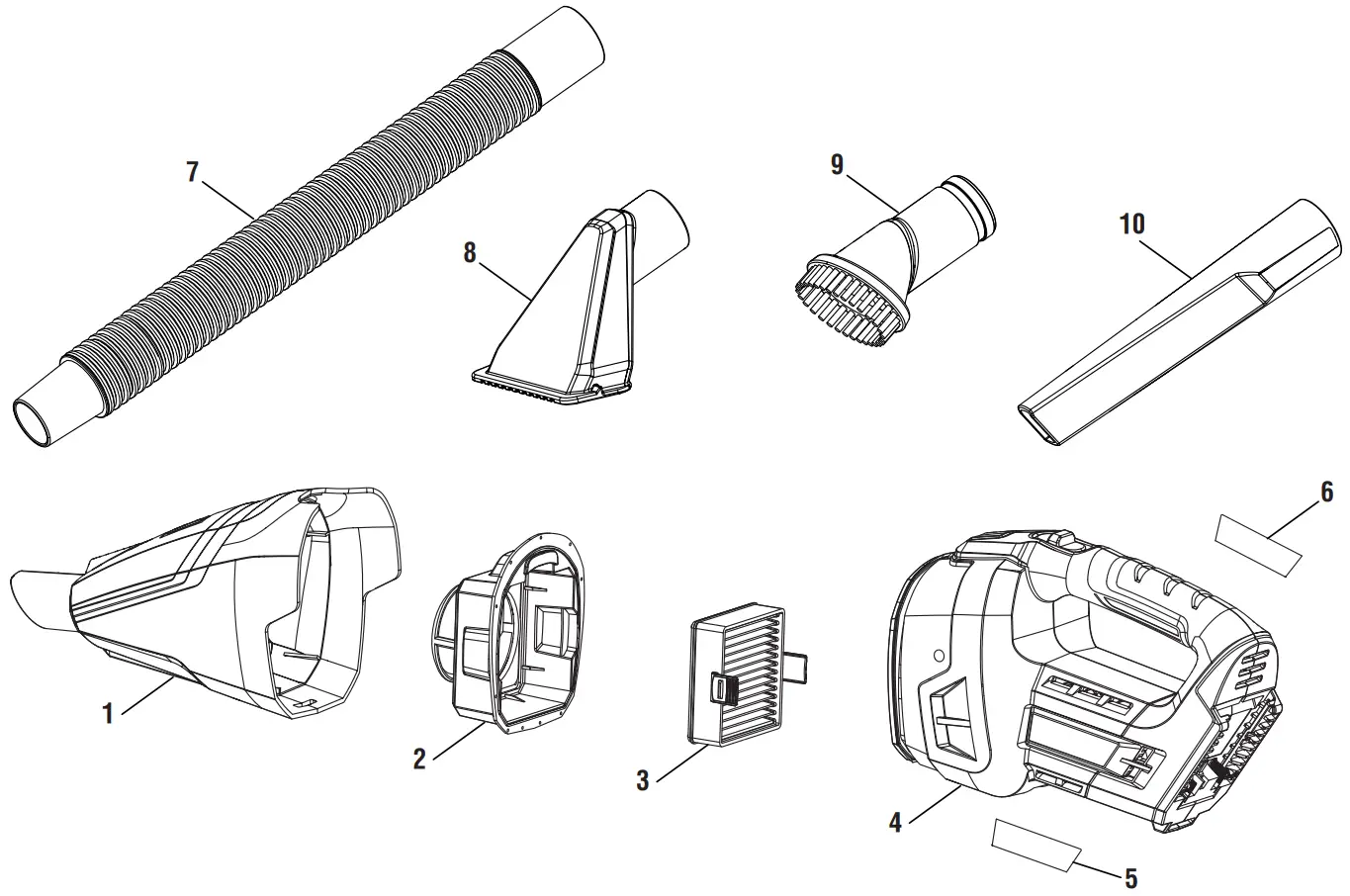 7
8
9
10
6
1
2
3
4
5