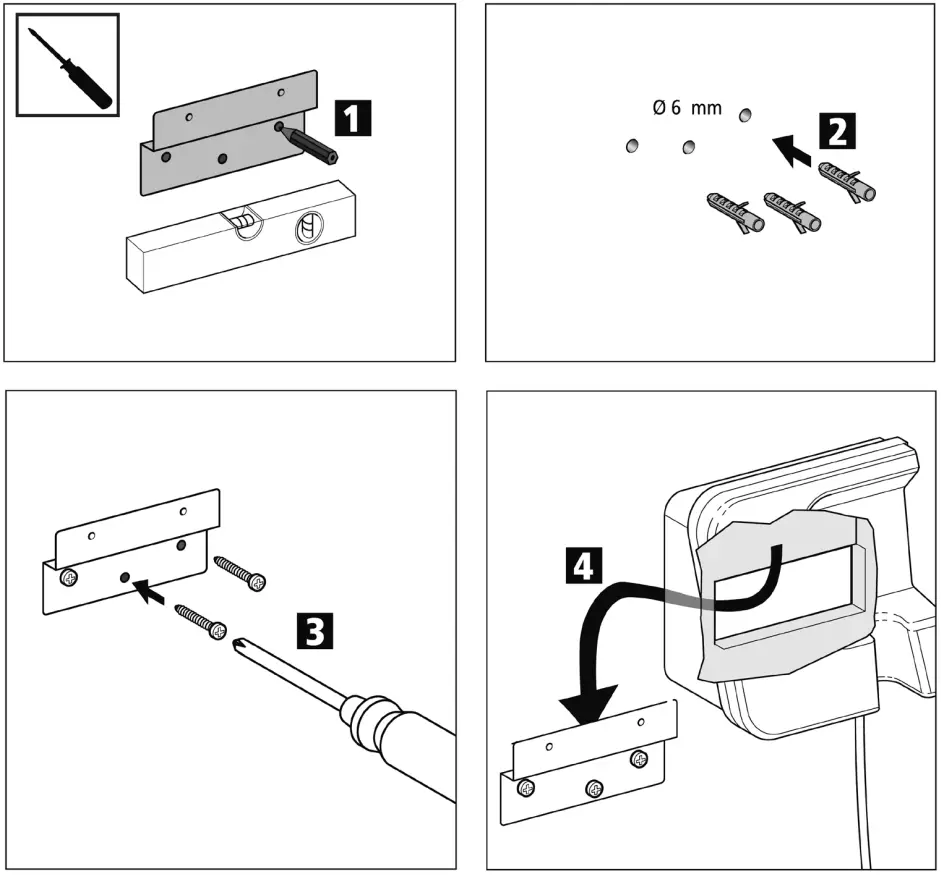 1

Ø 6 mm

2

3

4