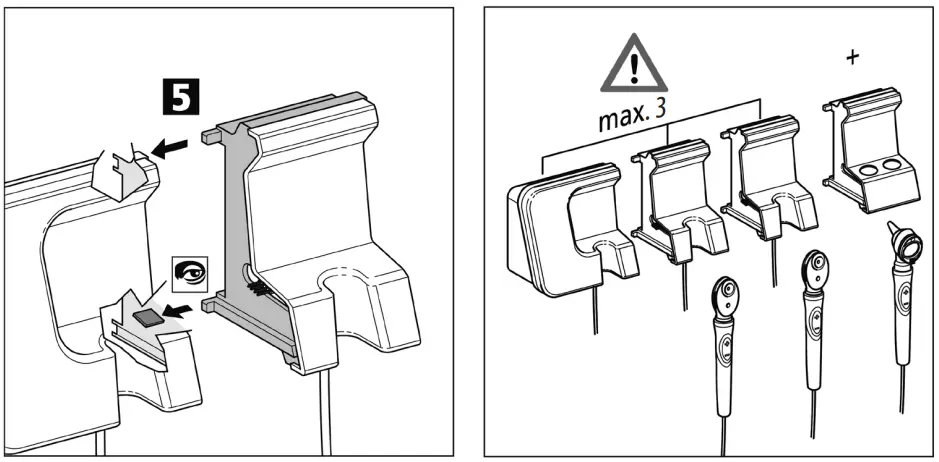 5

max. 3

+