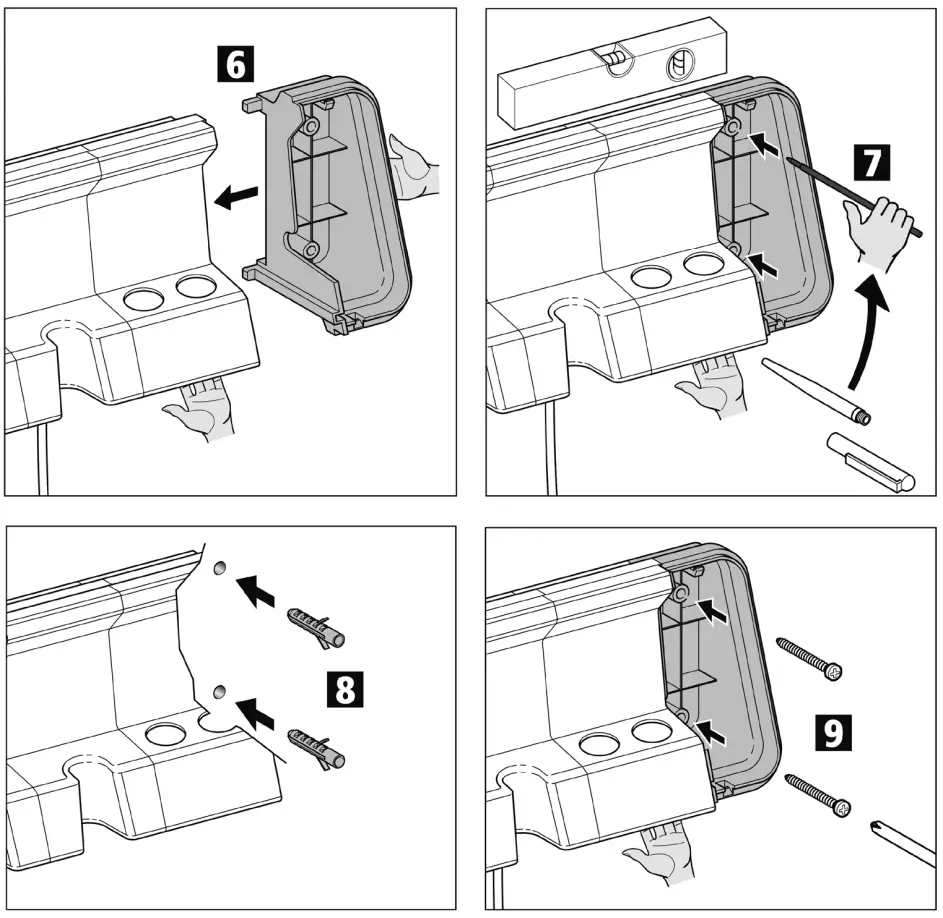 6

7

8

9