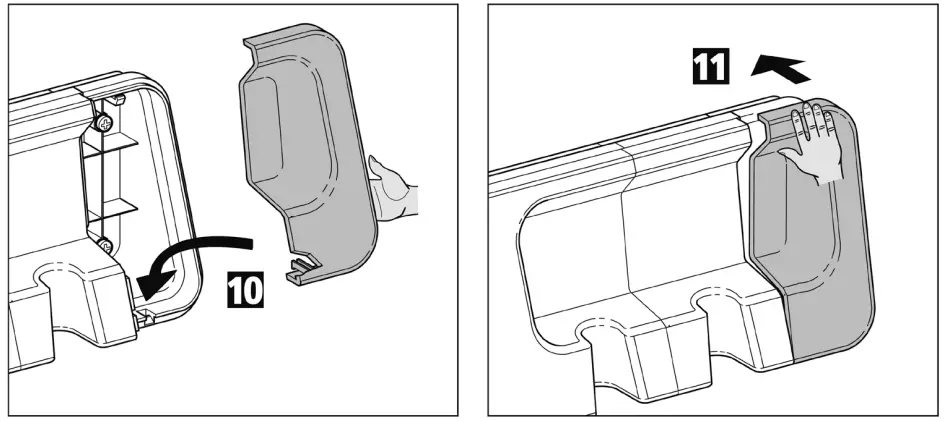 10

11