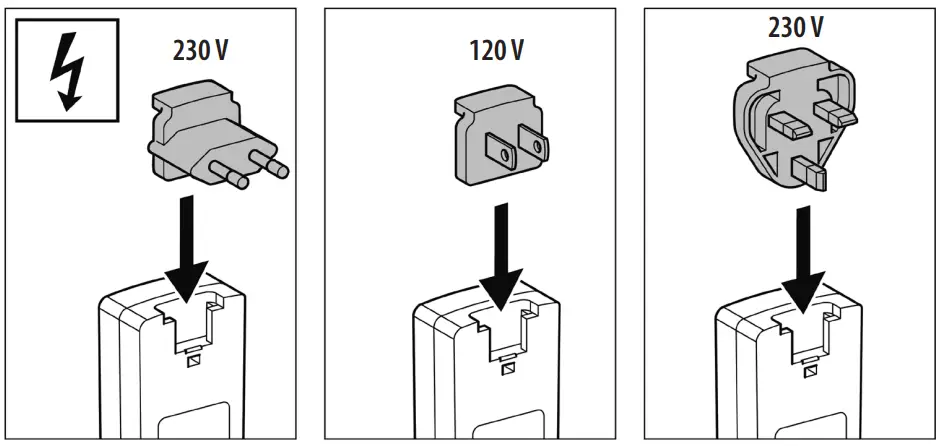 230 V

120 V

230 V