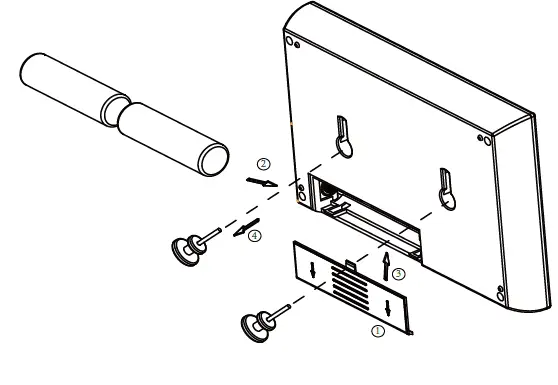 ②
④
③
①