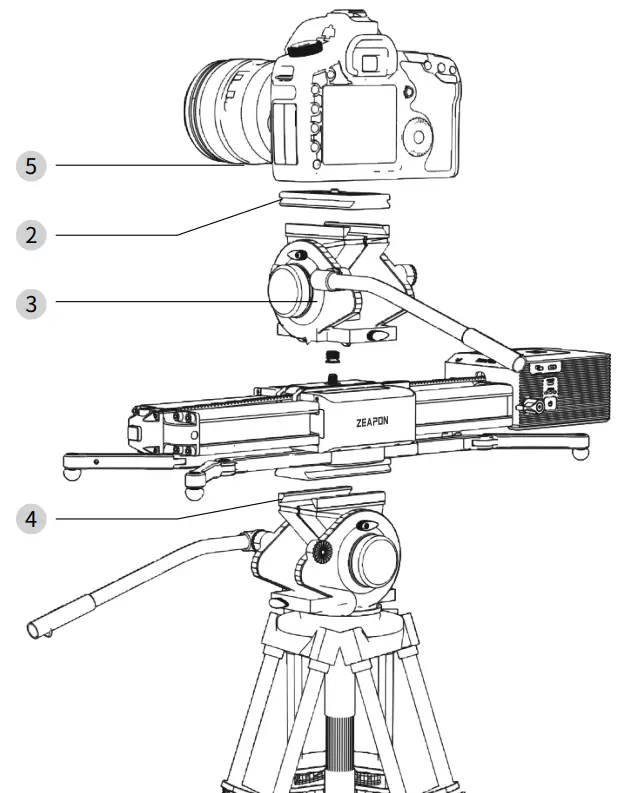 5
2
3
ZEAPON
4