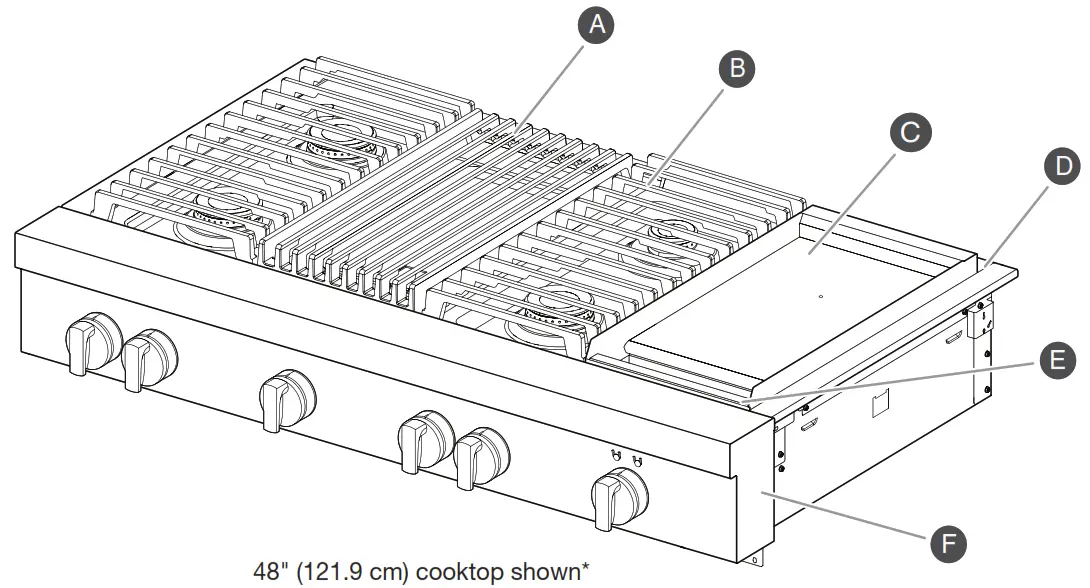 A
B
C
D
E
F

48" (121.9 cm) cooktop shown*