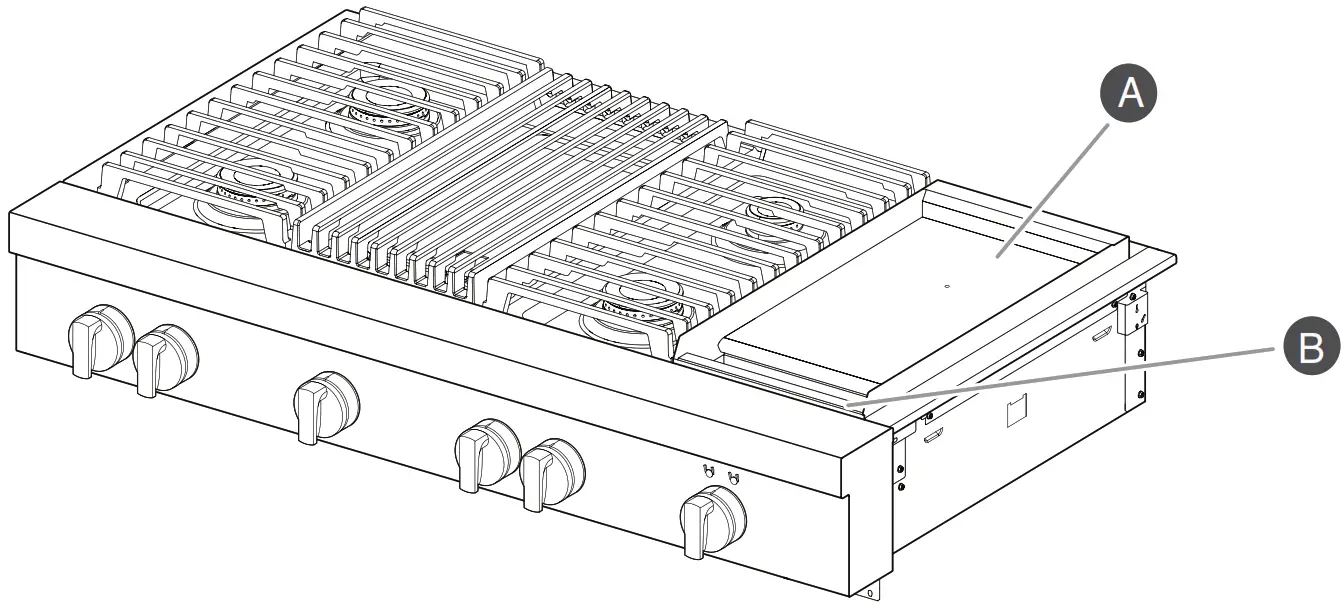 A

B