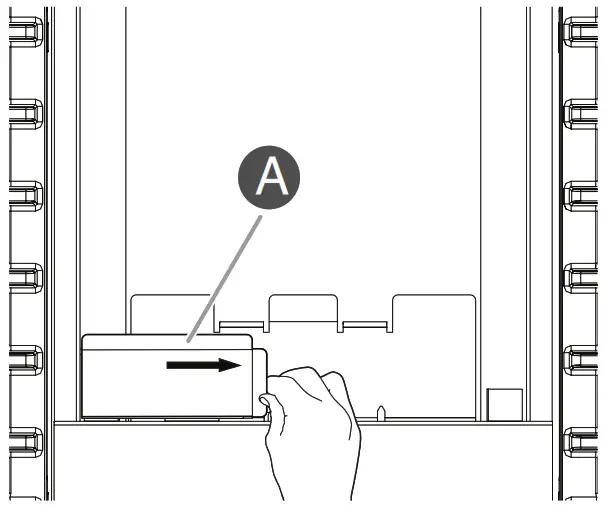 A