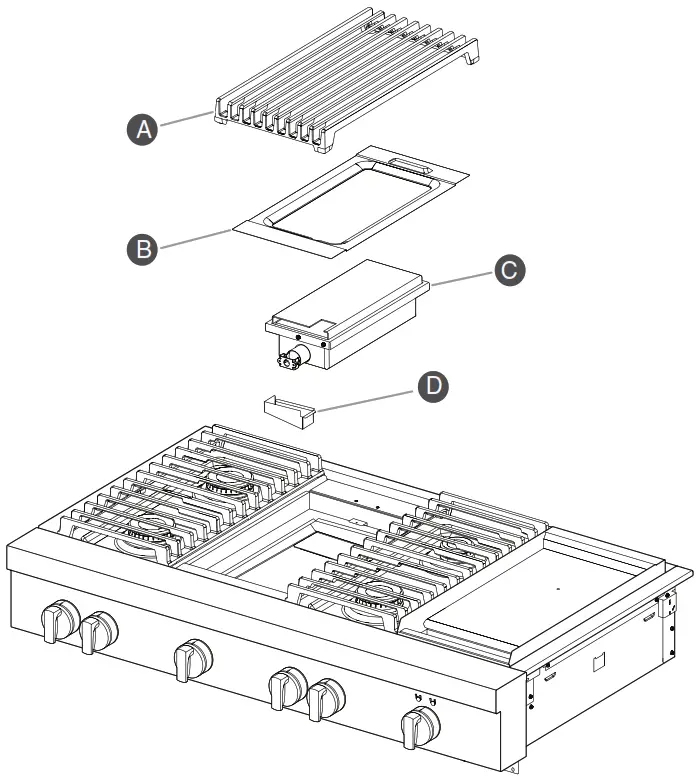 A

B

C

D