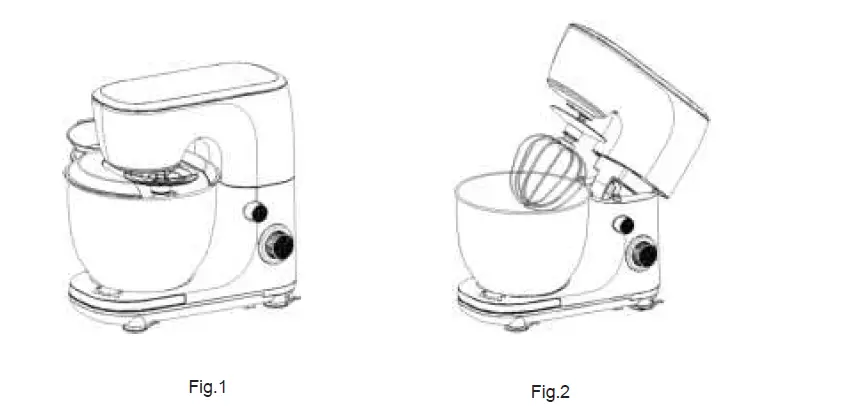 Fig.1

Fig.2