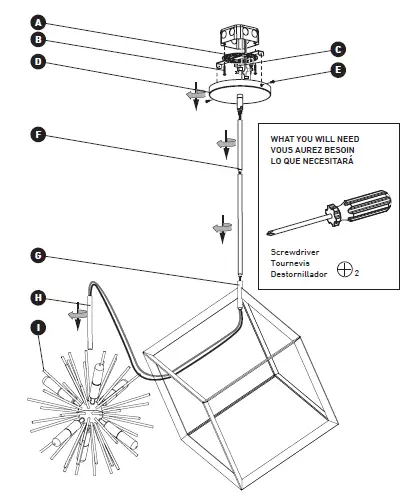 A
B
C
D
E
F
G
H
I

WHAT YOU WILL NEED
VOUS AUREZ BESOIN
LO QUE NECESITARÁ

Screwdriver
Tournevis
Destornillador

2