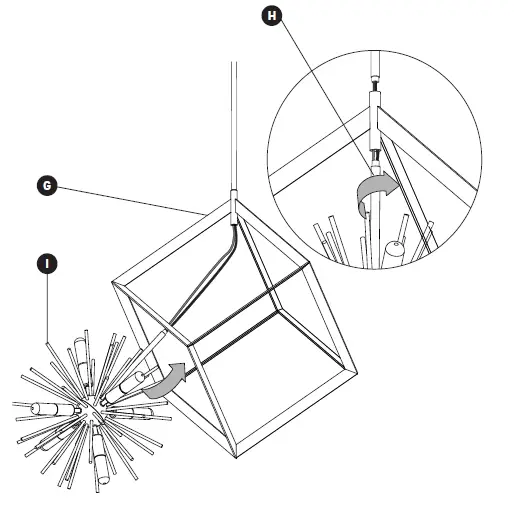 H

G

I