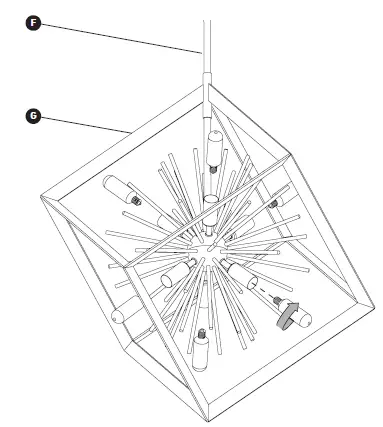 F

G