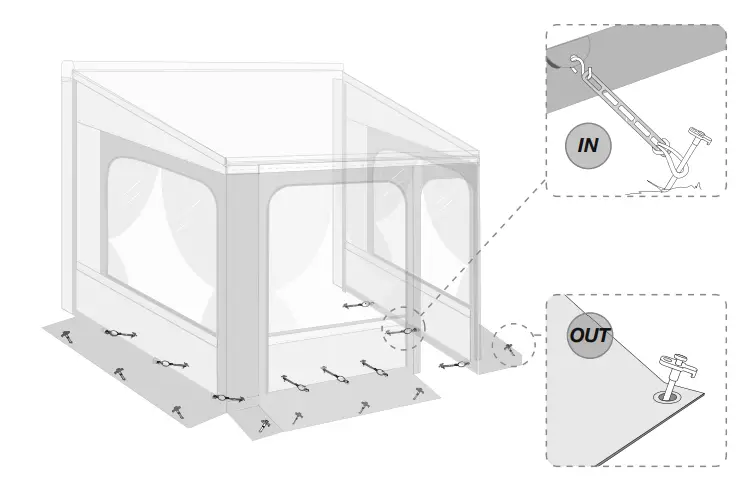 IN

OUT