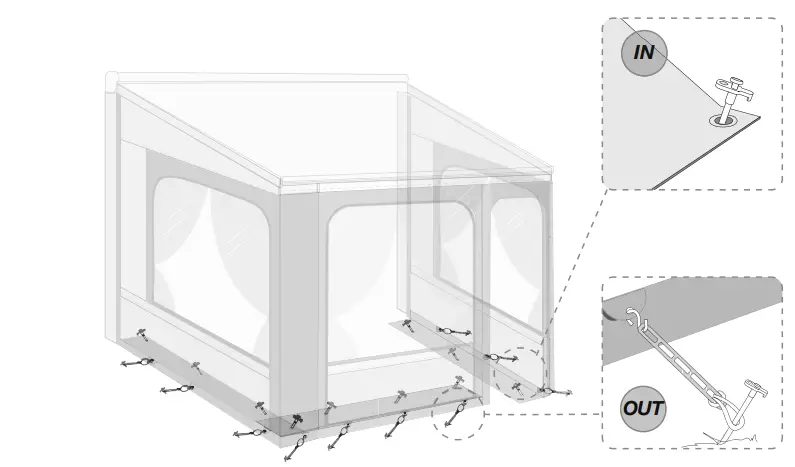 IN

OUT