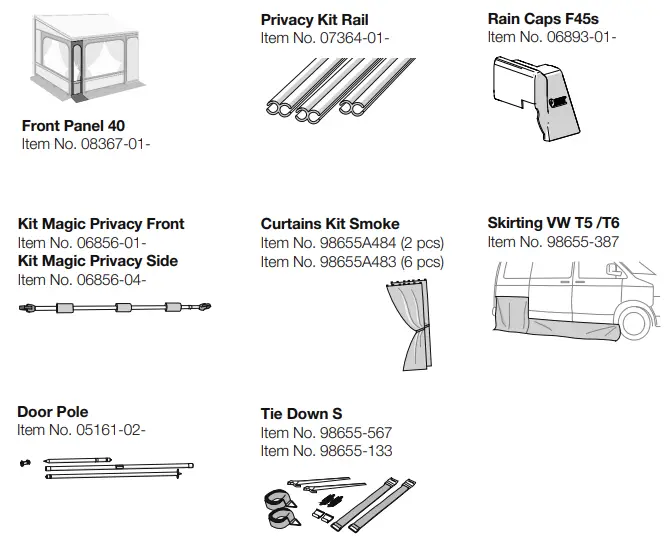 Front Panel 40
Item No. 08367-01-

Privacy Kit Rail
Item No. 07364-01-

Rain Caps F45s
Item No. 06893-01-

Kit Magic Privacy Front
Item No. 06856-01-
Kit Magic Privacy Side
Item No. 06856-04-

Curtains Kit Smoke
Item No. 98655A484 (2 pcs)
Item No. 98655A483 (6 pcs)

Skirting VW T5 /T6
Item No. 98655-387

Door Pole
Item No. 05161-02-

Tie Down S
Item No. 98655-567
Item No. 98655-133