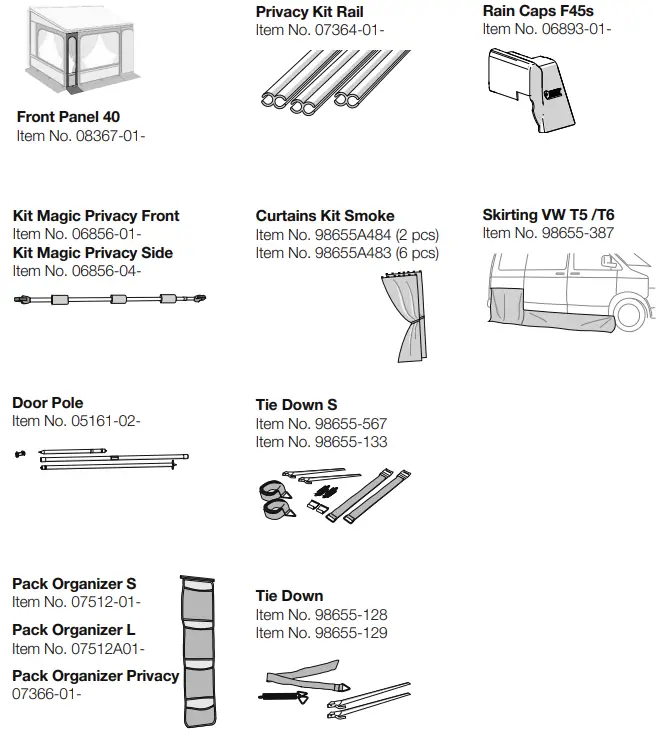 Front Panel 40
Item No. 08367-01-

Privacy Kit Rail
Item No. 07364-01-

Rain Caps F45s
Item No. 06893-01-

Kit Magic Privacy Front
Item No. 06856-01-
Kit Magic Privacy Side
Item No. 06856-04-

Curtains Kit Smoke
Item No. 98655A484 (2 pcs)
Item No. 98655A483 (6 pcs)

Skirting VW T5 /T6
Item No. 98655-387

Door Pole
Item No. 05161-02-

Tie Down S
Item No. 98655-567
Item No. 98655-133

Pack Organizer S
Item No. 07512-01-
Pack Organizer L
Item No. 07512A01-
Pack Organizer Privacy
07366-01-

Tie Down
Item No. 98655-128
Item No. 98655-129