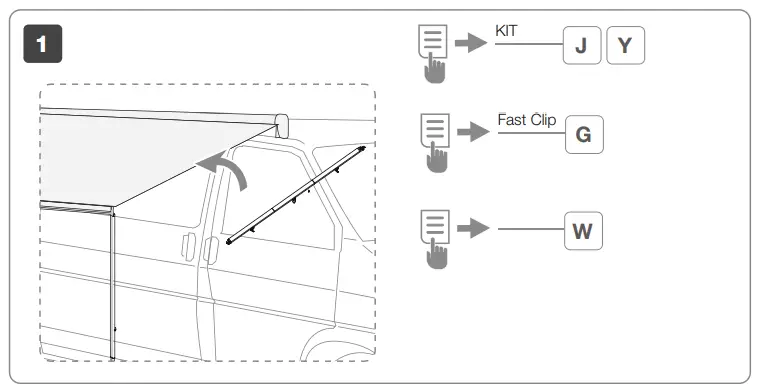 1

KIT J Y

Fast Clip G

W