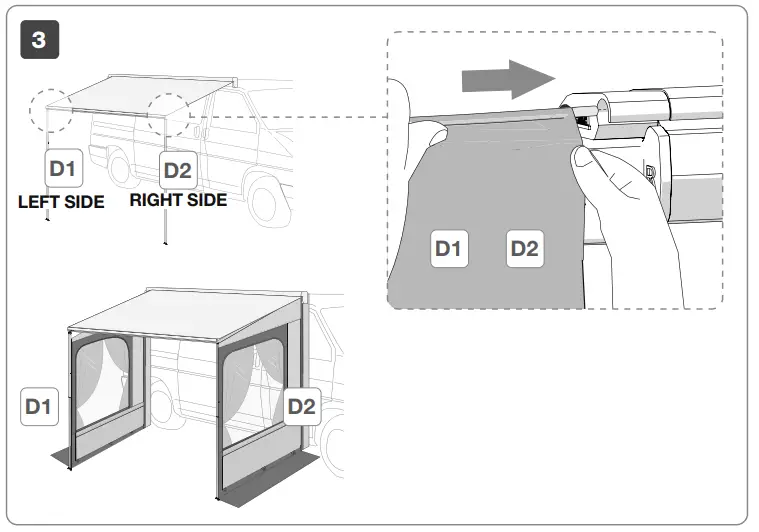 3

D1
LEFT SIDE

D2
RIGHT SIDE

D1 D2

D1

D2