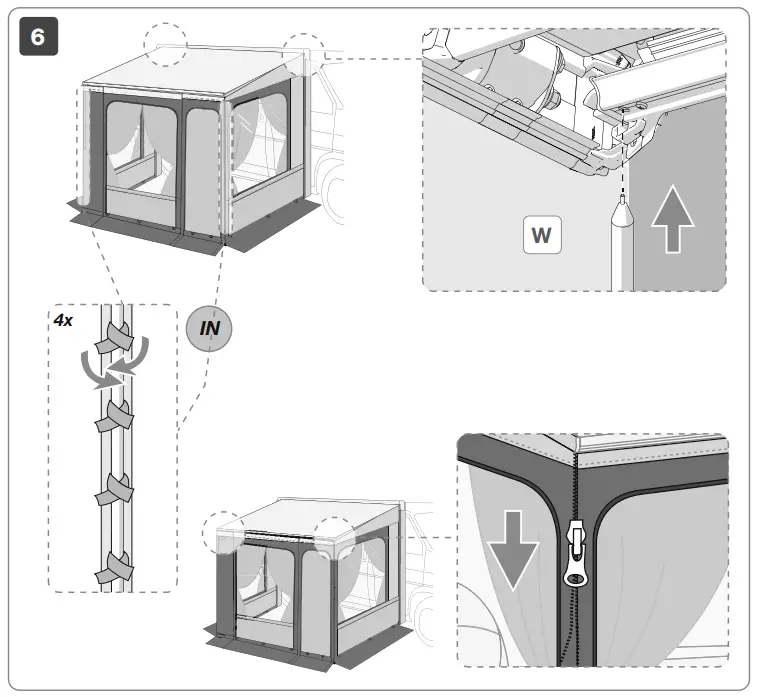 6

W

4x

IN