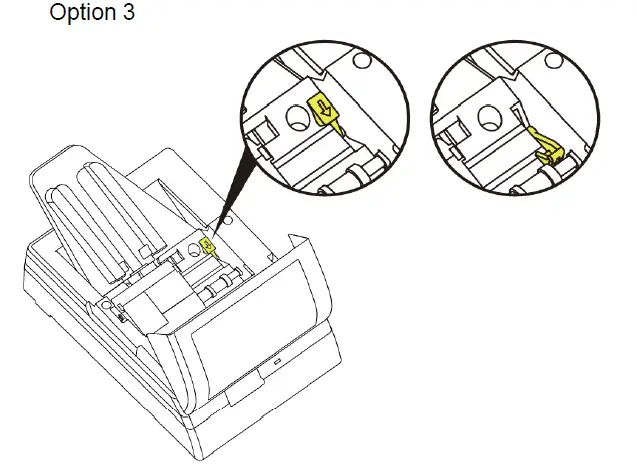 Option 3