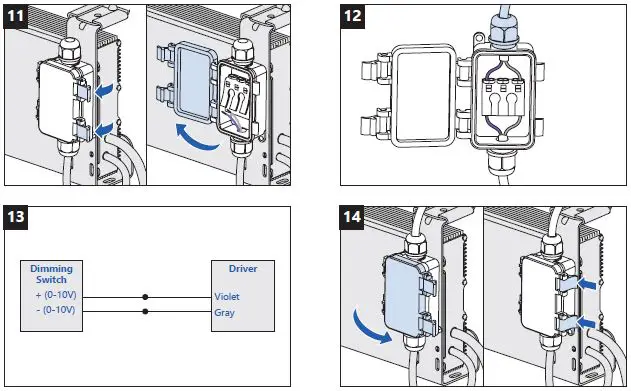 11

12

13

Dimming Switch

+ (0-10V)

- (0-10V)

Driver

Violet

Gray

14