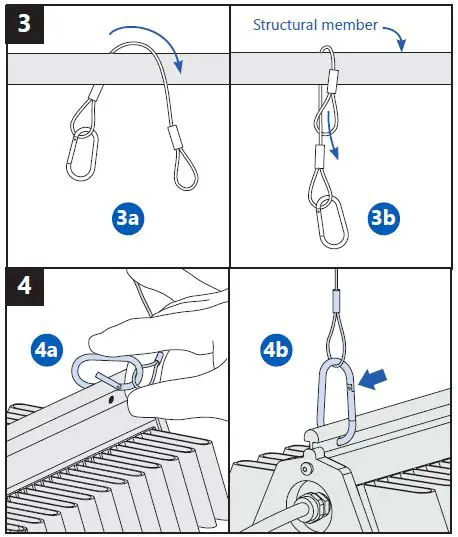 3

Structural member

3a

3b

4

4a

4b