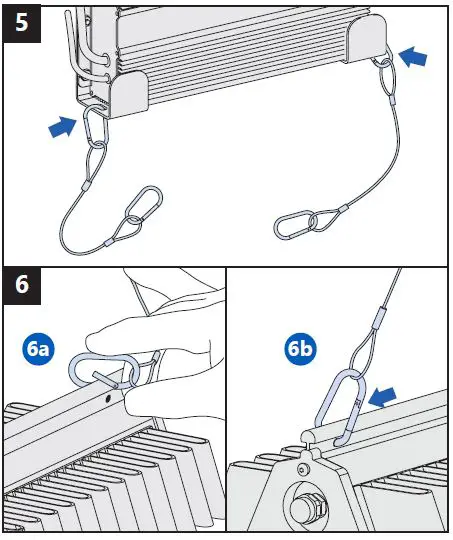 5

6

6a

6b