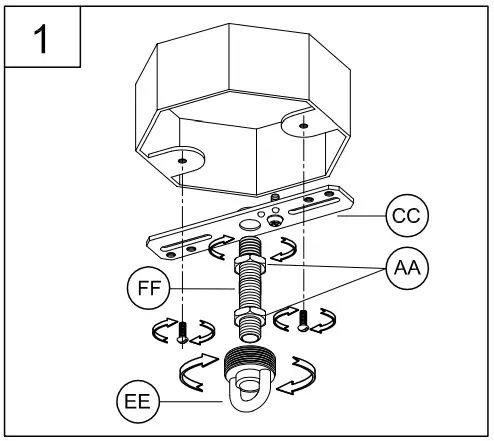 1

CC

AA

FF

EE