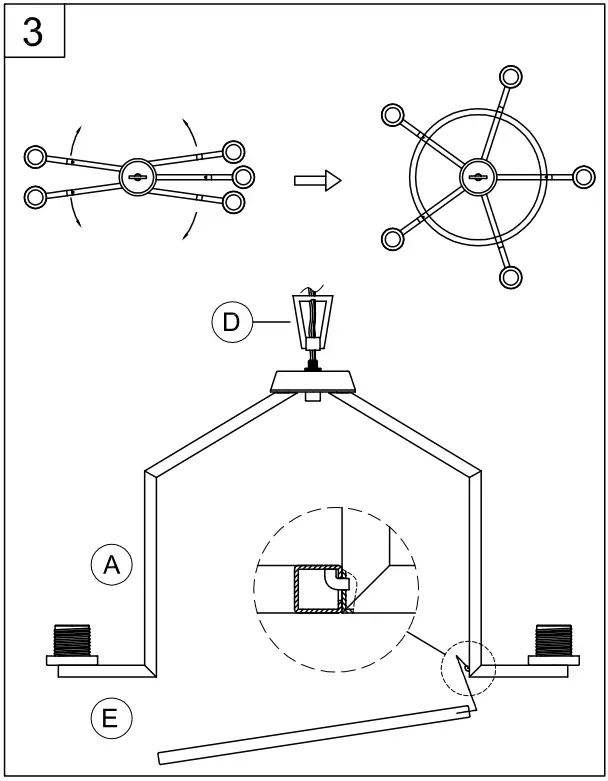 3

D

A

E