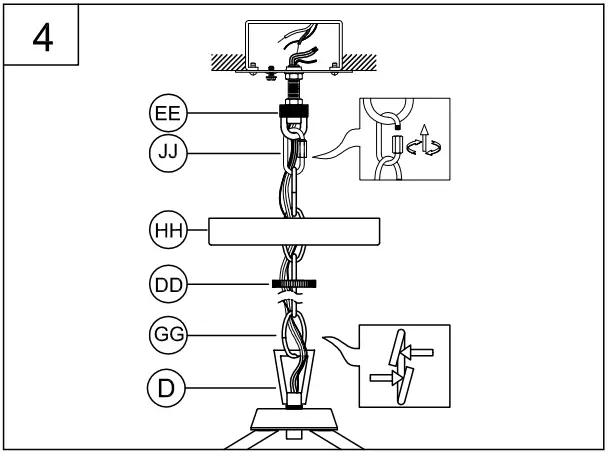 4

EE

JJ

HH

DD

GG

D