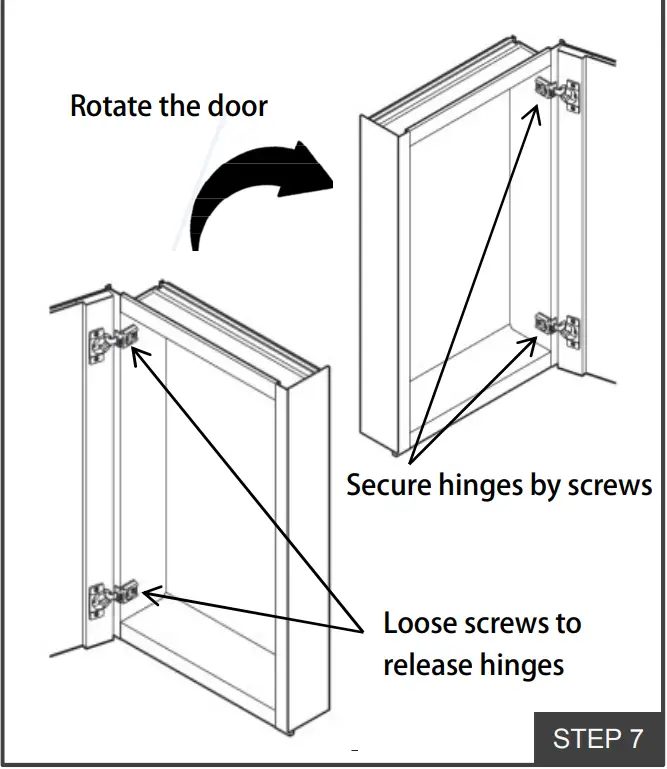 Rotate the door

Secure hinges by screws

Loose screws to release hinges

STEP 7