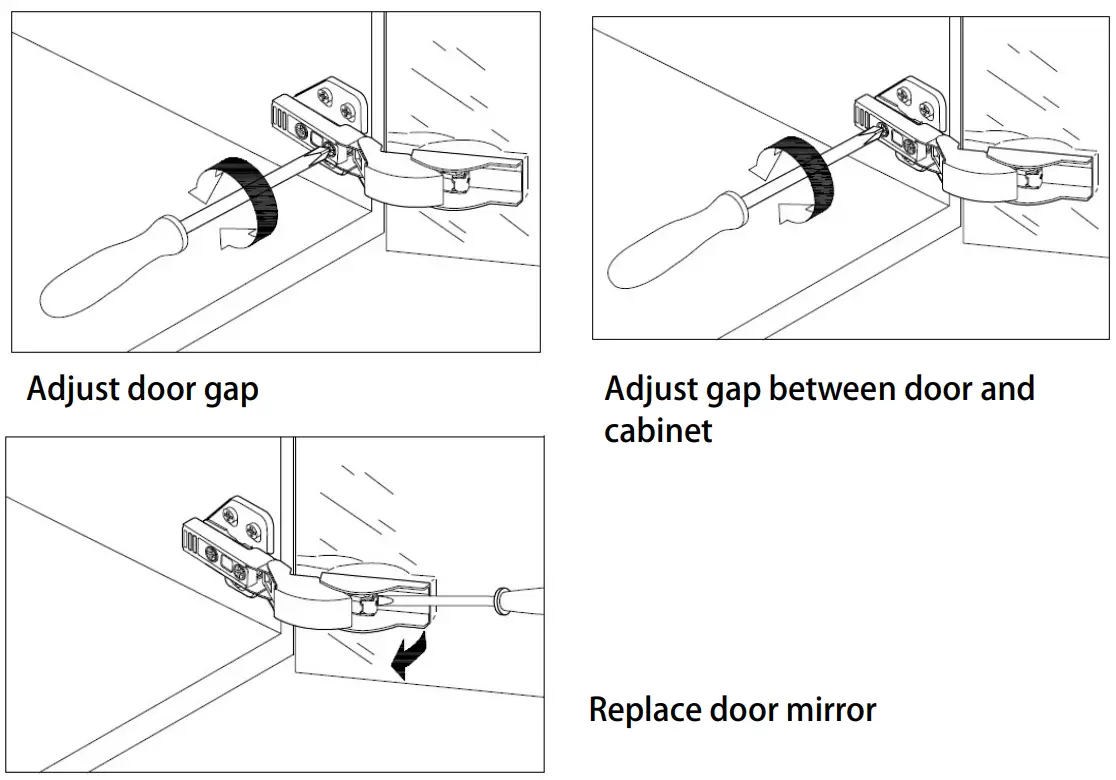 Adjust door gap

Adjust gap between door and cabinet

Replace door mirror