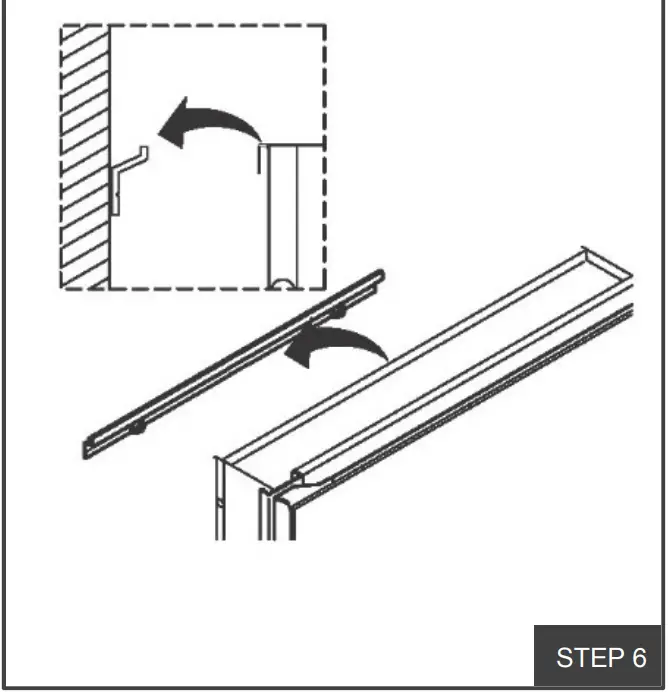 STEP 6