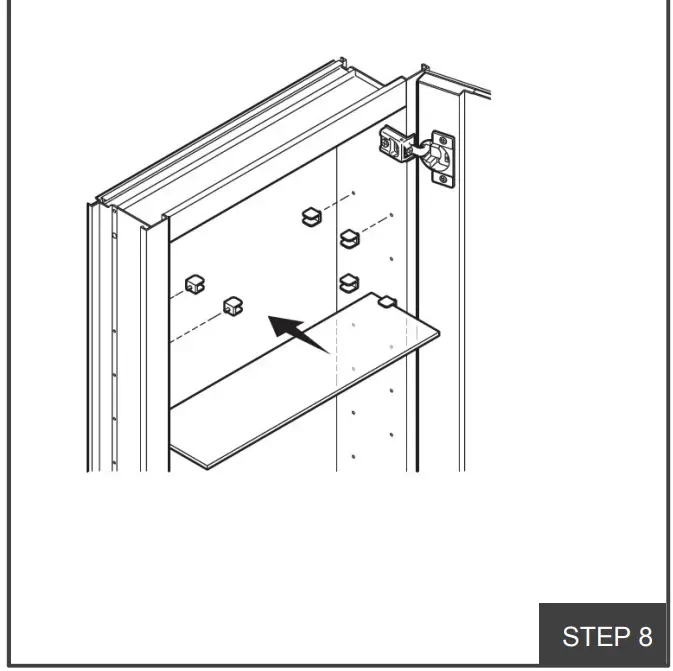 STEP 8