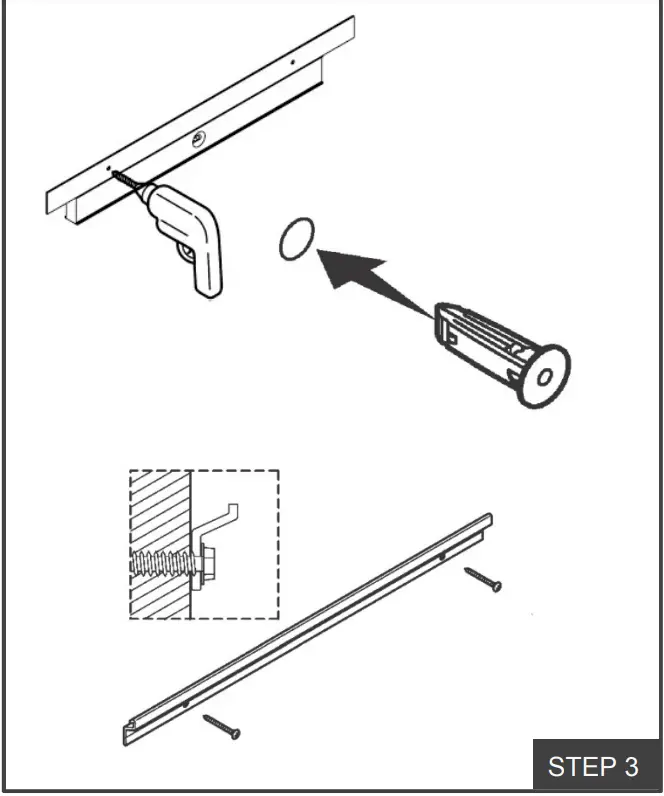 STEP 3