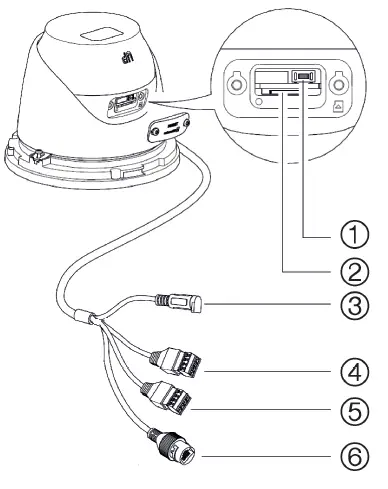 ①
②
③
④
⑤
⑥