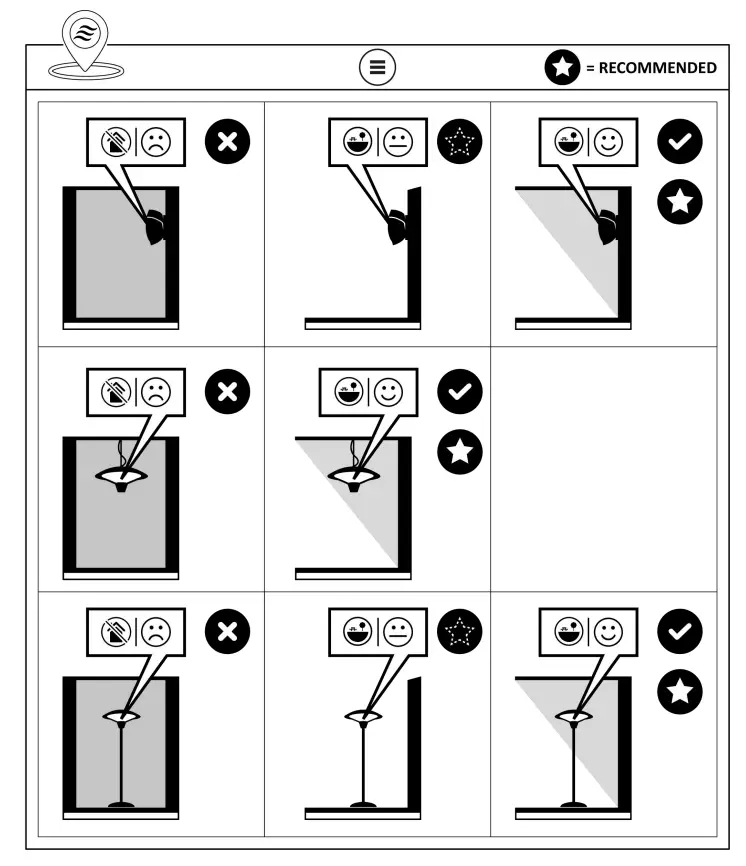 = RECOMMENDED