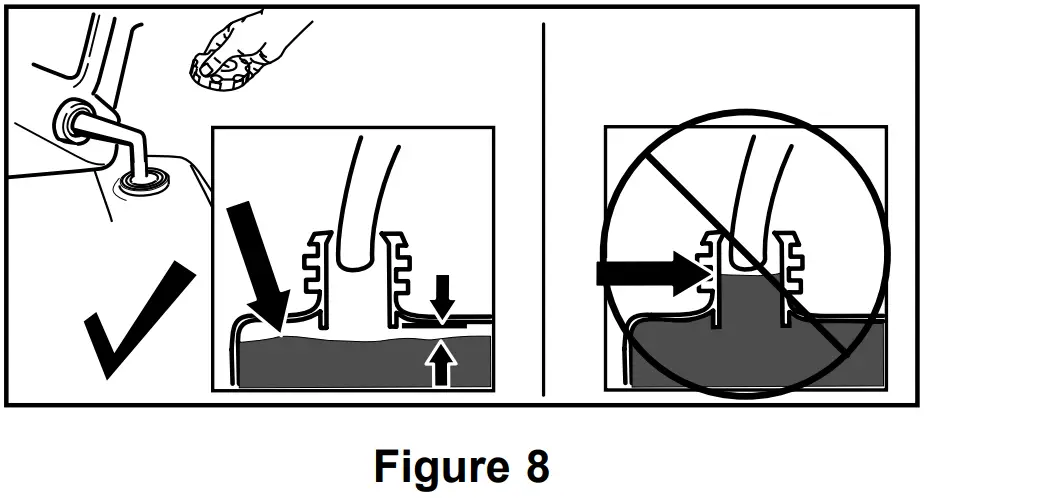 Figure 8