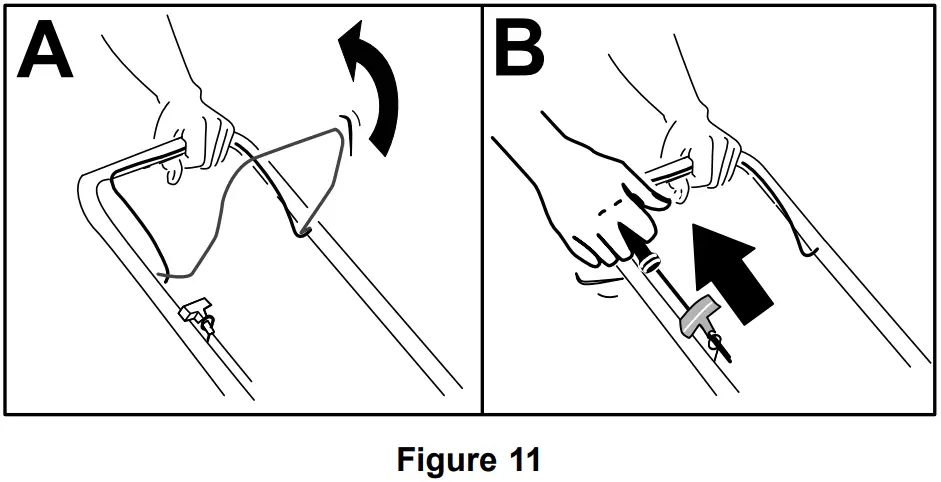 A

B

Figure 11