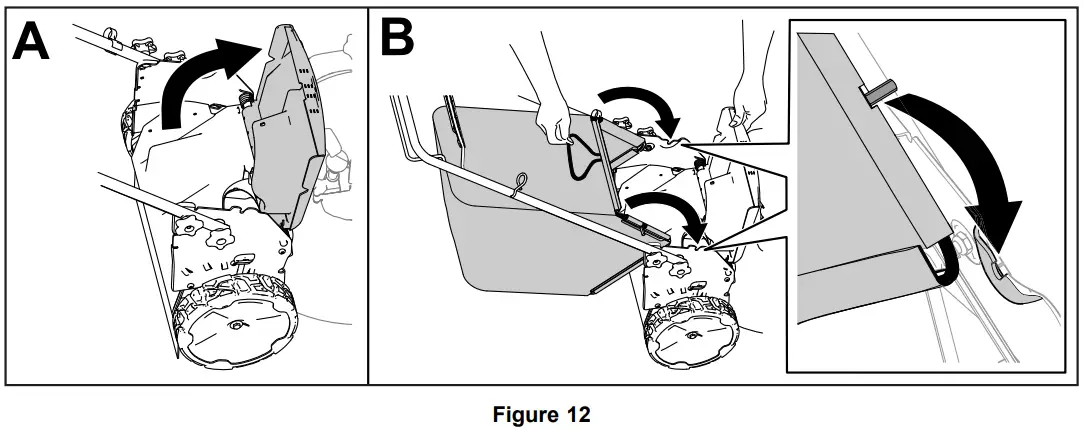 A

B

Figure 12