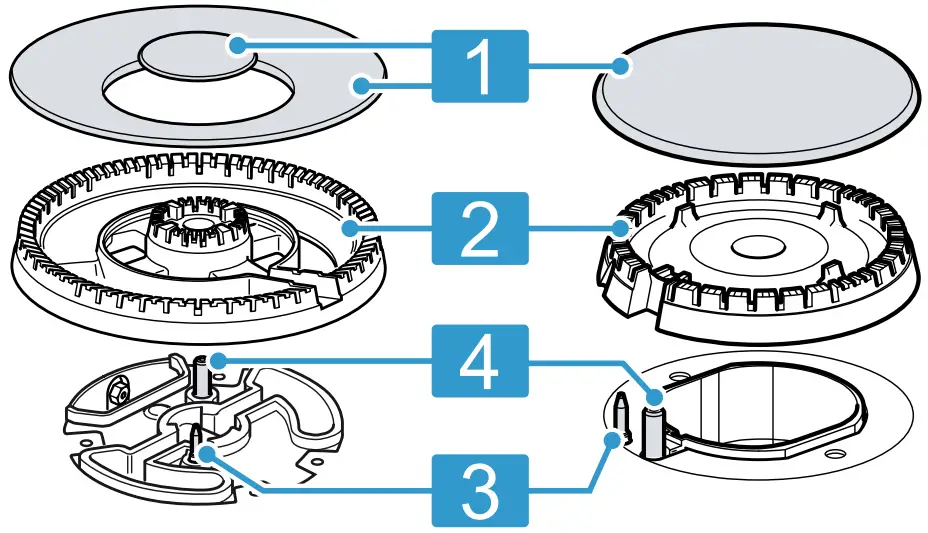 1
2
4
3