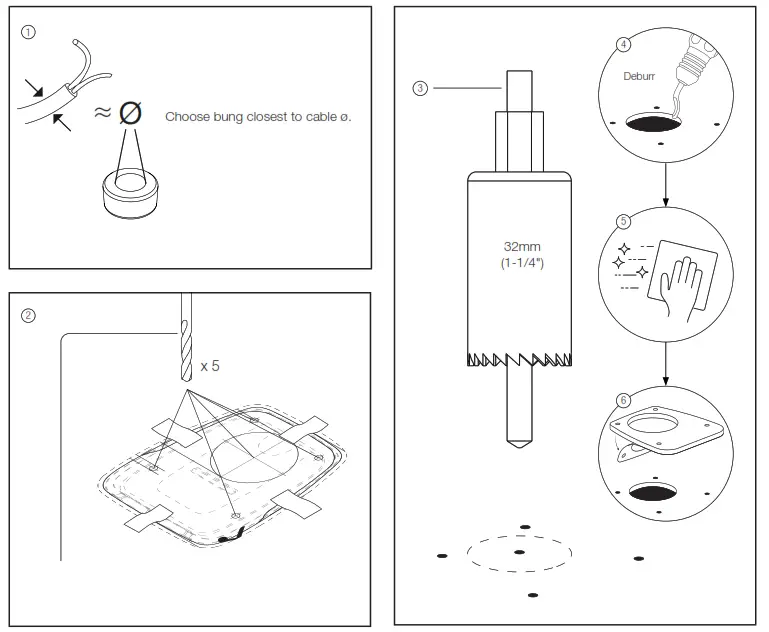 ①

≈ Ø

Choose bung closest to cable ø.

②

x 5

③

32mm
(1-1/4")

④

Deburr

⑤

⑥