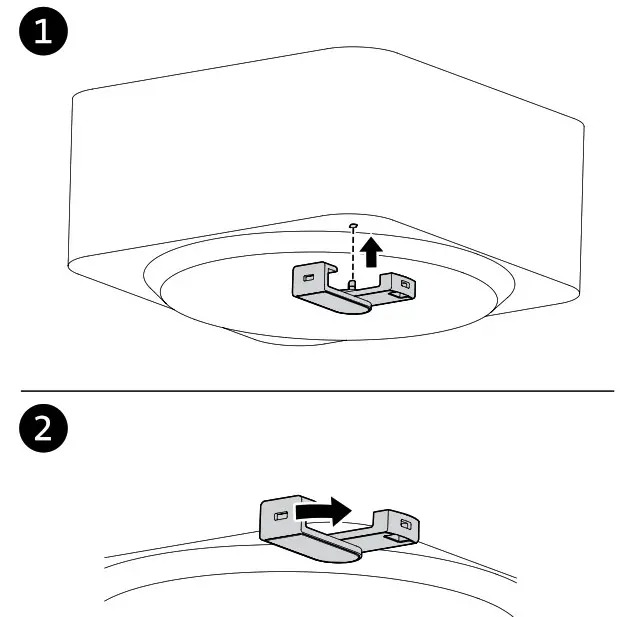 1

2