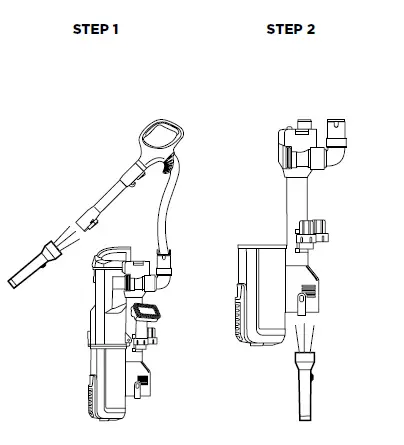 STEP 1

STEP 2